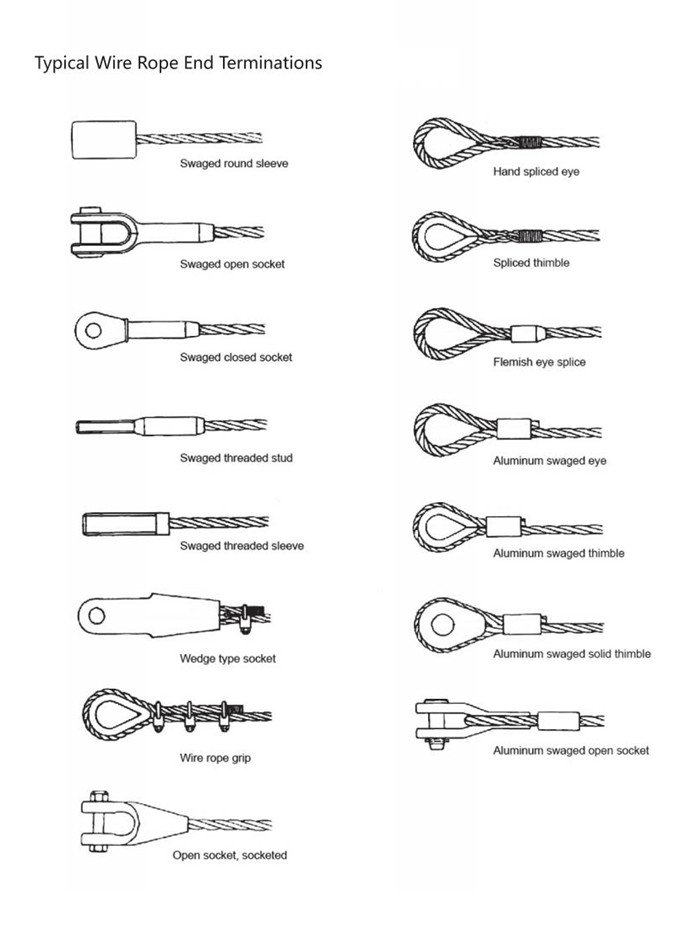 Typical Wire Rope End Terminations

Swaged round sleeve

Swaged open socket

Swaged closed socket

Swaged threaded stud

Swaged threaded sleeve

Wedge type socket

Wire rope grip

Open socket, socketed

Hand spliced eye

Spliced thimble

Flemish eye splice

Aluminum swaged eye

Aluminum swaged thimble

Aluminum swaged solid thimble

Aluminum swaged open socket